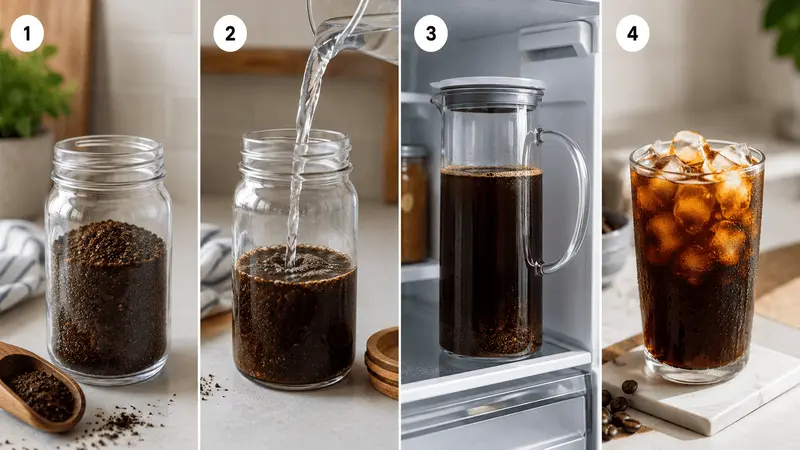 1
2
3
4